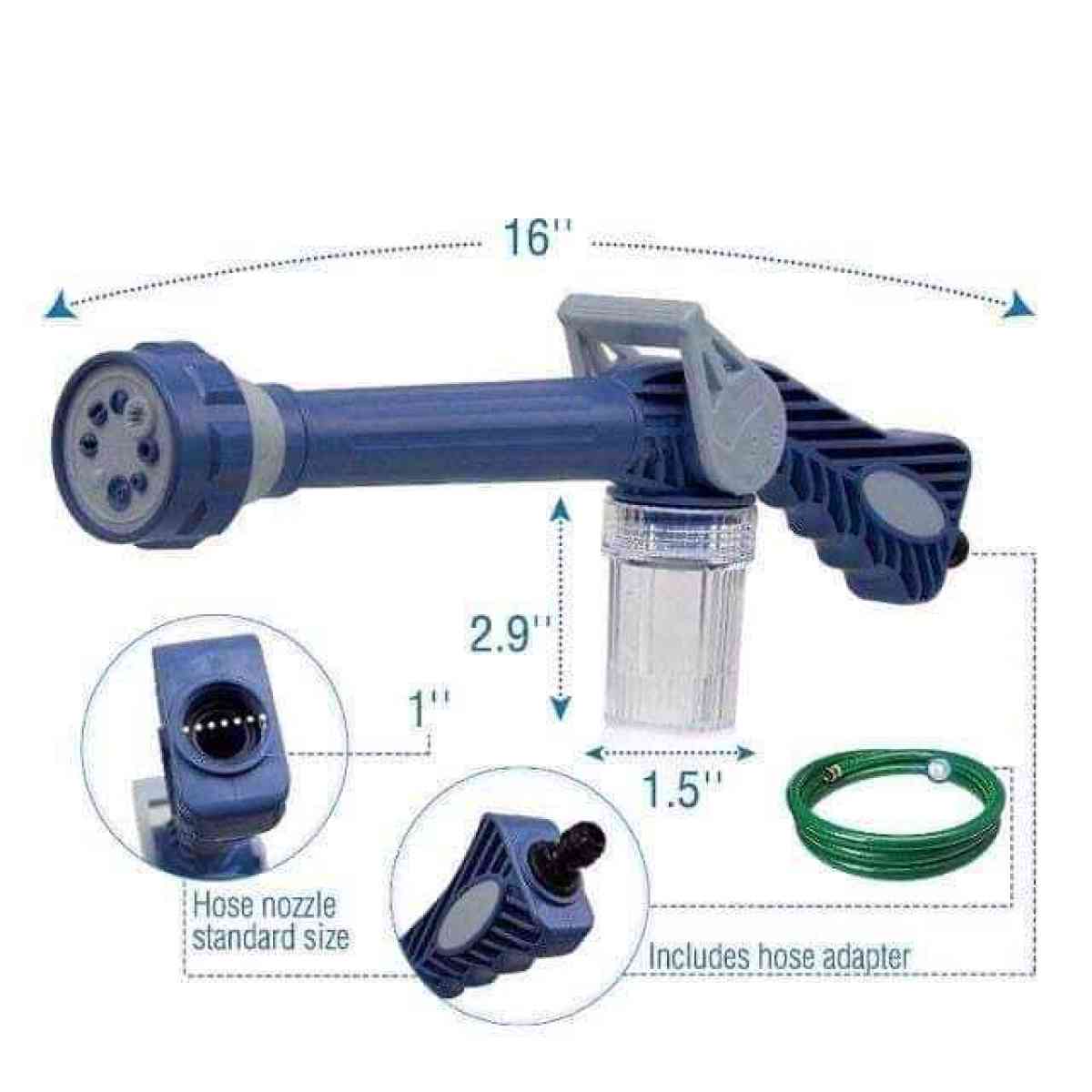 16''

2.9''

1''

1.5''

Hose nozzle standard size

Includes hose adapter